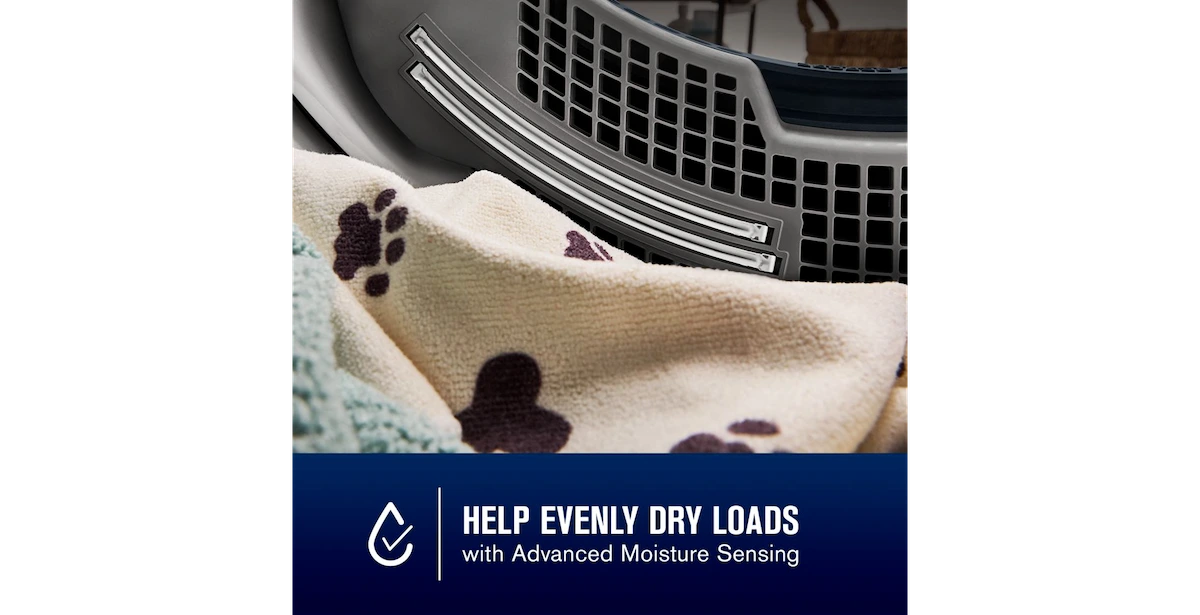 HELP EVENLY DRY LOADS
with Advanced Moisture Sensing